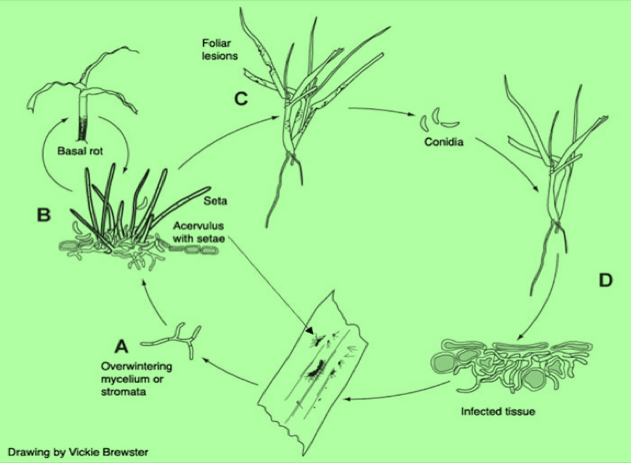 Foliar lesions

C

Basal rot

Conidia

B

Seta

Acervulus with setae

D

A

Overwintering mycelium or stromata

Infected tissue

Drawing by Vickie Brewster